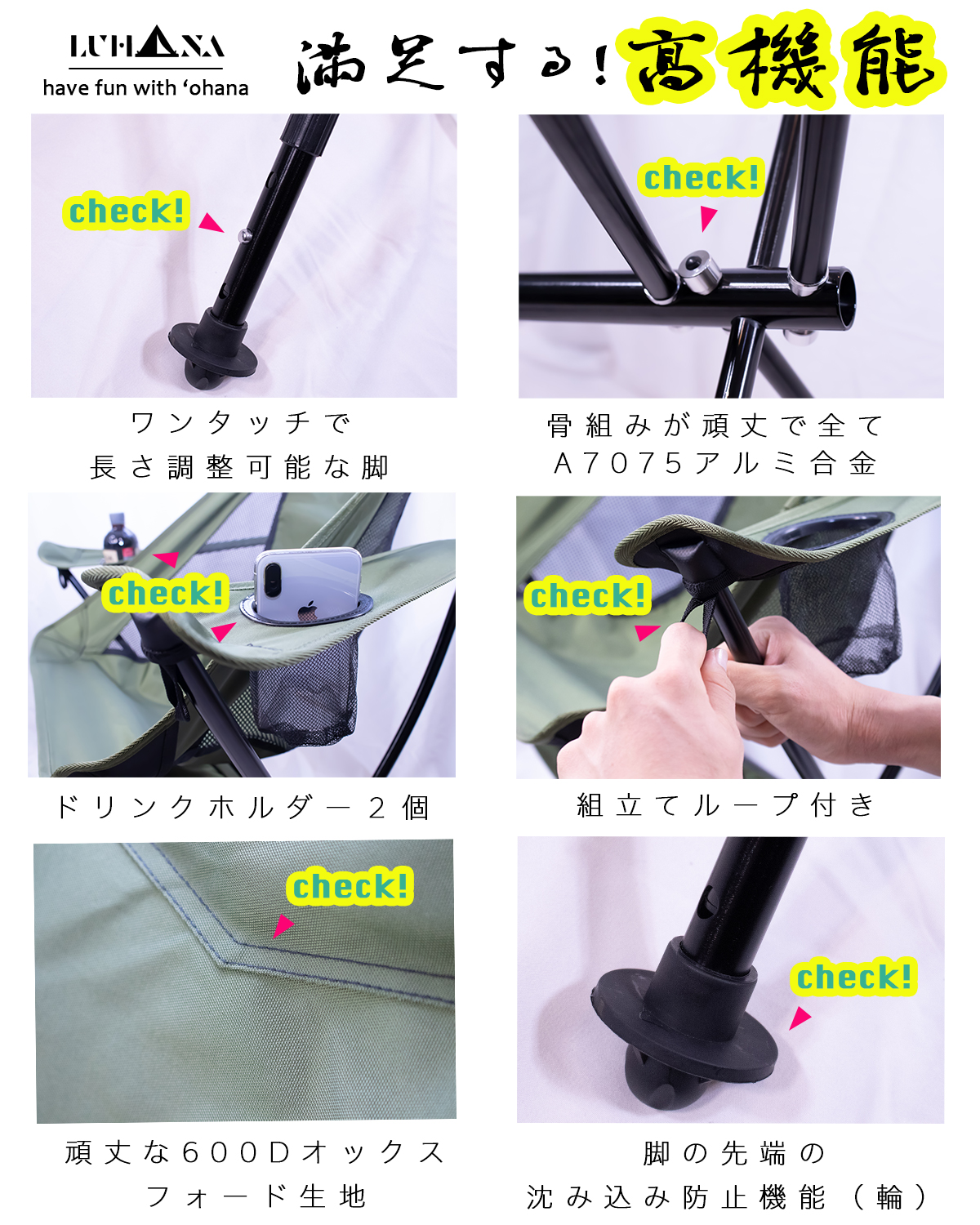 LUHANA
have fun with 'ohana

満足する!高機能

check!

ワンタッチで
長さ調整可能な脚

check!

骨組みが頑丈で全て
A7075アルミ合金

check!

ドリンクホルダー2個

check!

組立てループ付き

check!

頑丈な600Dオックス
フォード生地

check!

脚の先端の
沈み込み防止機能(輪)